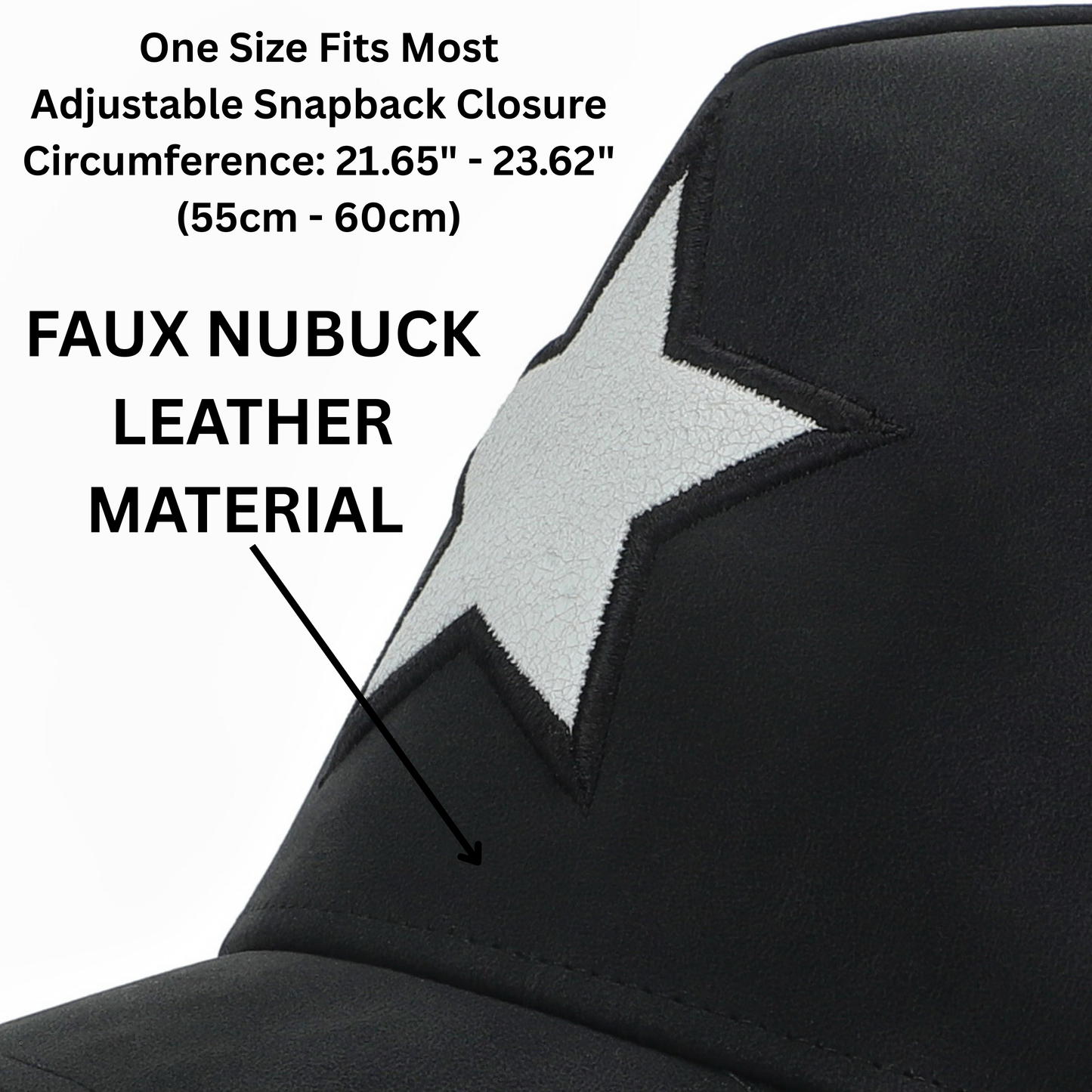 One Size Fits Most
Adjustable Snapback Closure
Circumference: 21.65" - 23.62"
(55cm - 60cm)

FAUX NUBUCK
LEATHER
MATERIAL